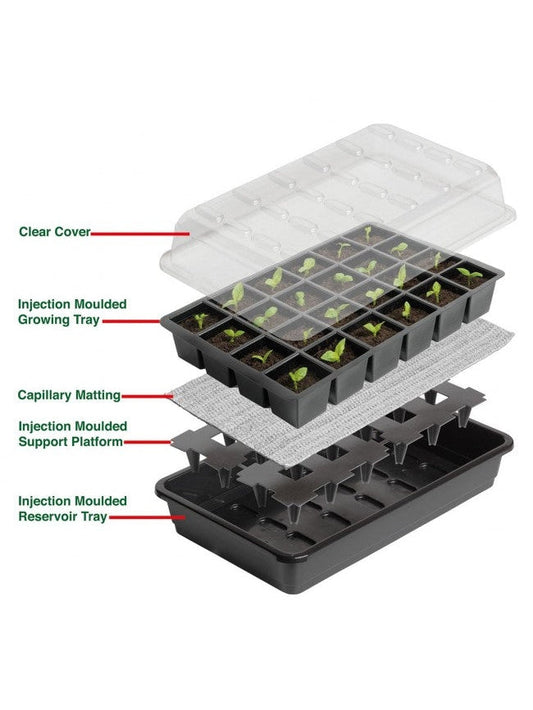 Clear Cover

Injection Moulded Growing Tray

Capillary Matting

Injection Moulded Support Platform

Injection Moulded Reservoir Tray