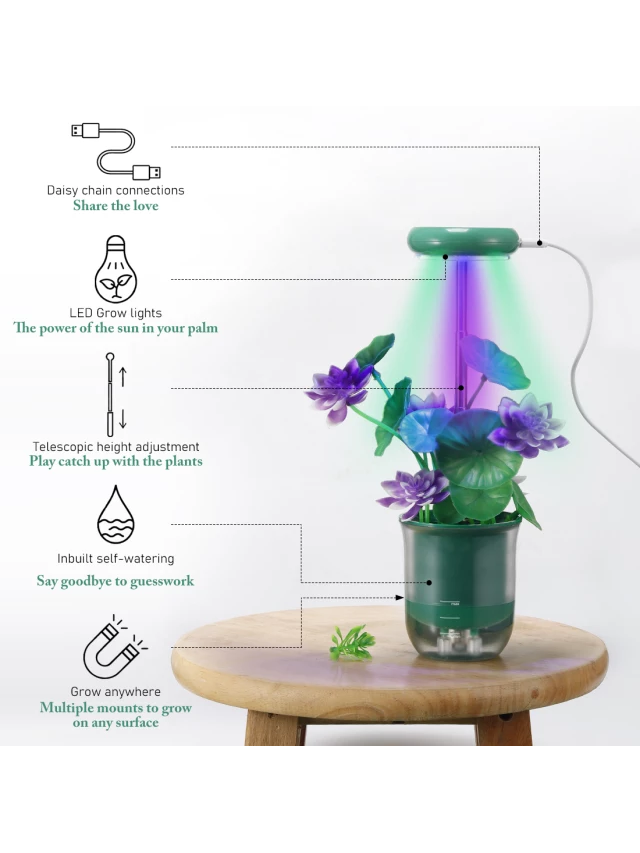 Daisy chain connections
Share the love

LED Grow lights
The power of the sun in your palm

Telescopic height adjustment
Play catch up with the plants

Inbuilt self-watering
Say goodbye to guesswork

Grow anywhere
Multiple mounts to grow on any surface